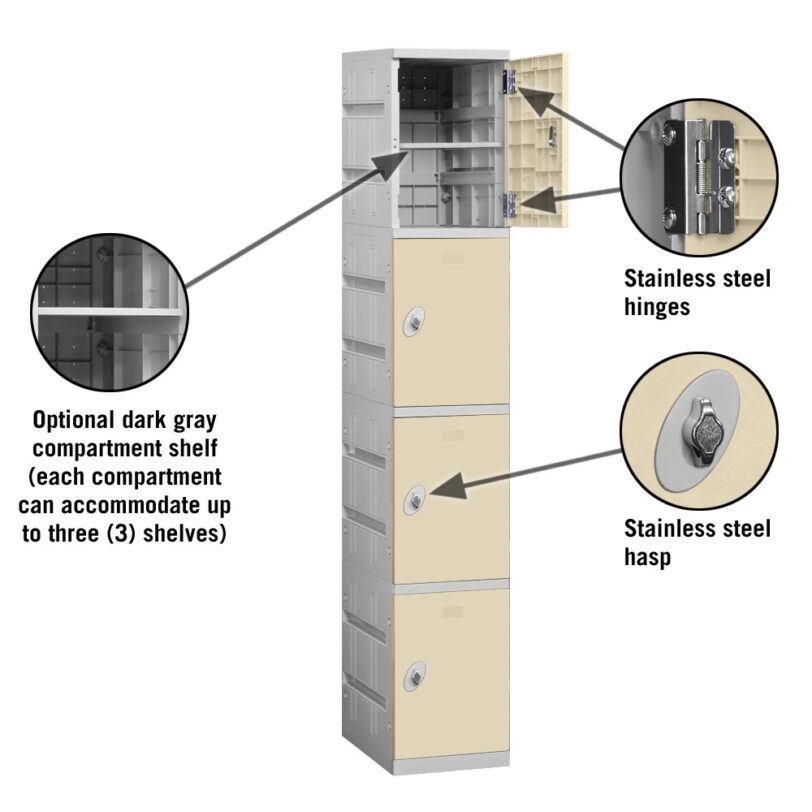 Optional dark gray compartment shelf (each compartment can accommodate up to three (3) shelves)

Stainless steel hinges

Stainless steel hasp